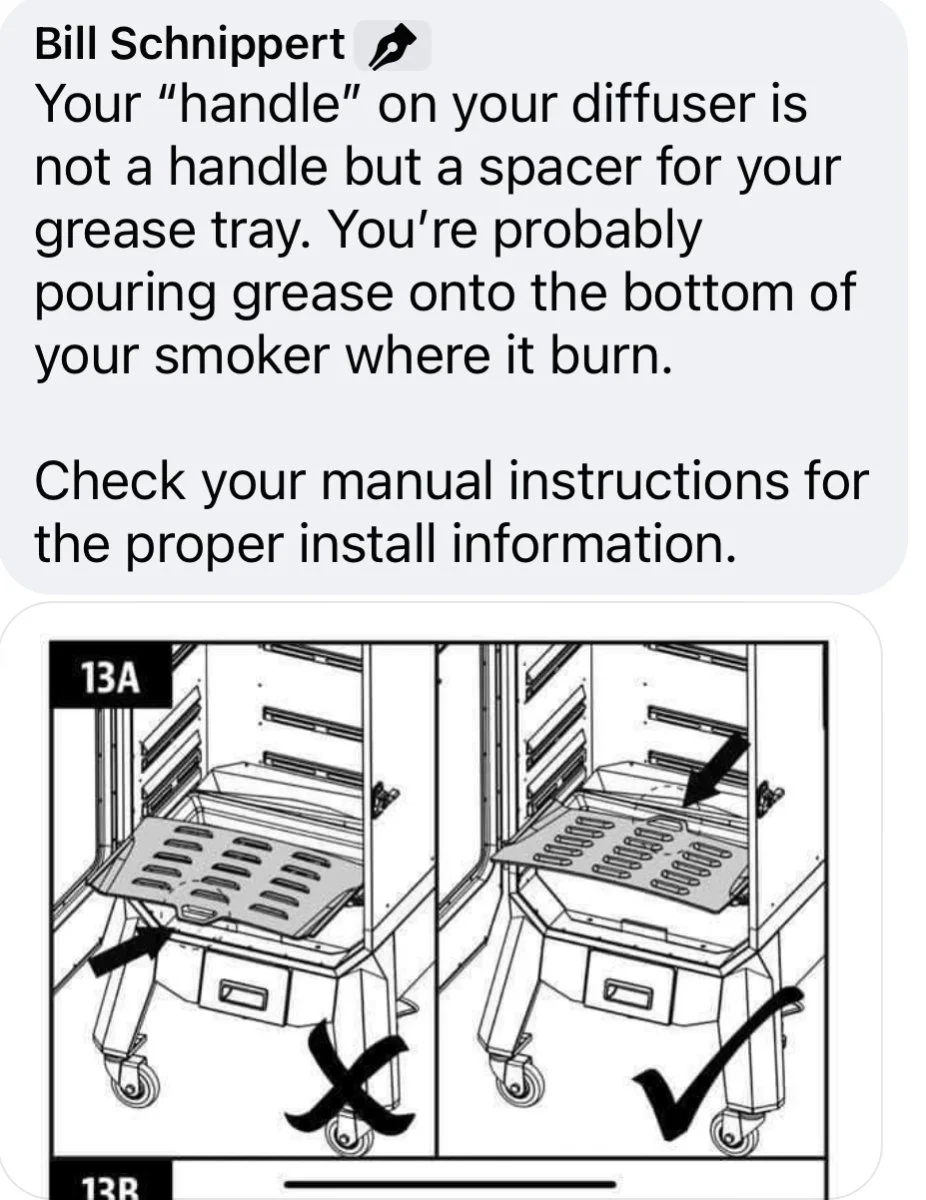 Bill Schnippert
Your "handle" on your diffuser is not a handle but a spacer for your grease tray. You're probably pouring grease onto the bottom of your smoker where it burn.

Check your manual instructions for the proper install information.

13A

13B